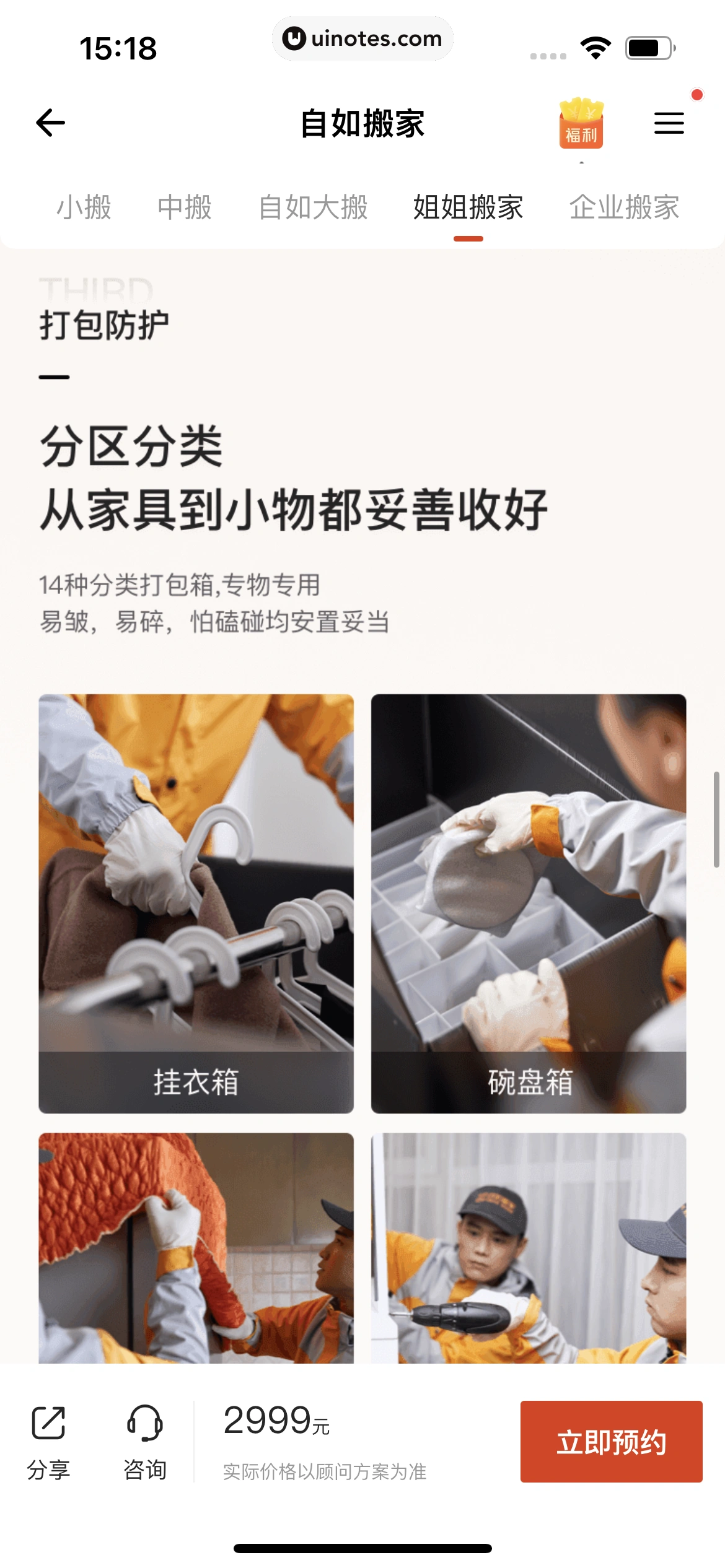 15:18
uinotes.com

自如搬家
福利

小搬 中搬 自如大搬 姐姐搬家 企业搬家

THIRD
打包防护

分区分类
从家具到小物都妥善收好

14种分类打包箱,专物专用
易皱，易碎，怕磕碰均安置妥当

挂衣箱
碗盘箱

分享 咨询
2999元
实际价格以顾问方案为准
立即预约